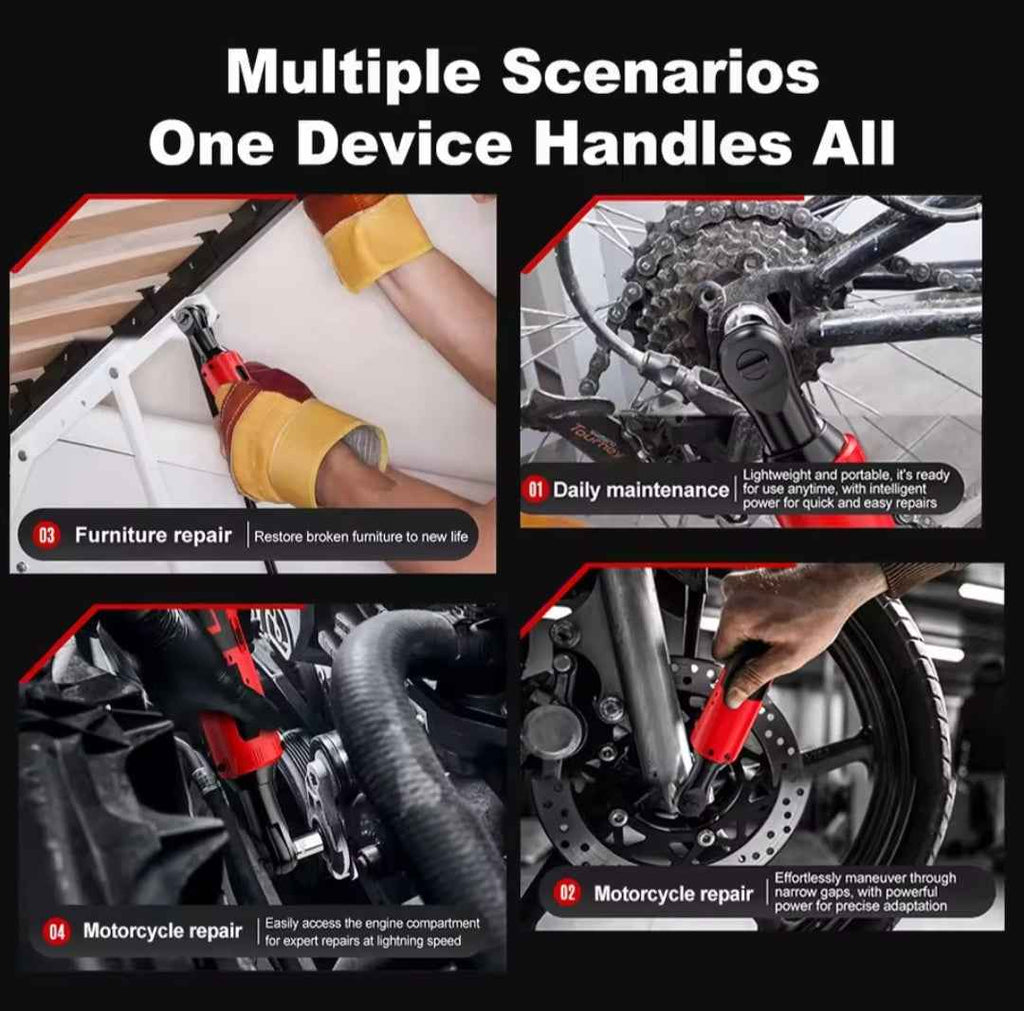 Multiple Scenarios
One Device Handles All

03 Furniture repair | Restore broken furniture to new life

Tourney

01 Daily maintenance | Lightweight and portable, it's ready for use anytime, with intelligent power for quick and easy repairs

04 Motorcycle repair | Easily access the engine compartment for expert repairs at lightning speed

02 Motorcycle repair | Effortlessly maneuver through narrow gaps, with powerful power for precise adaptation